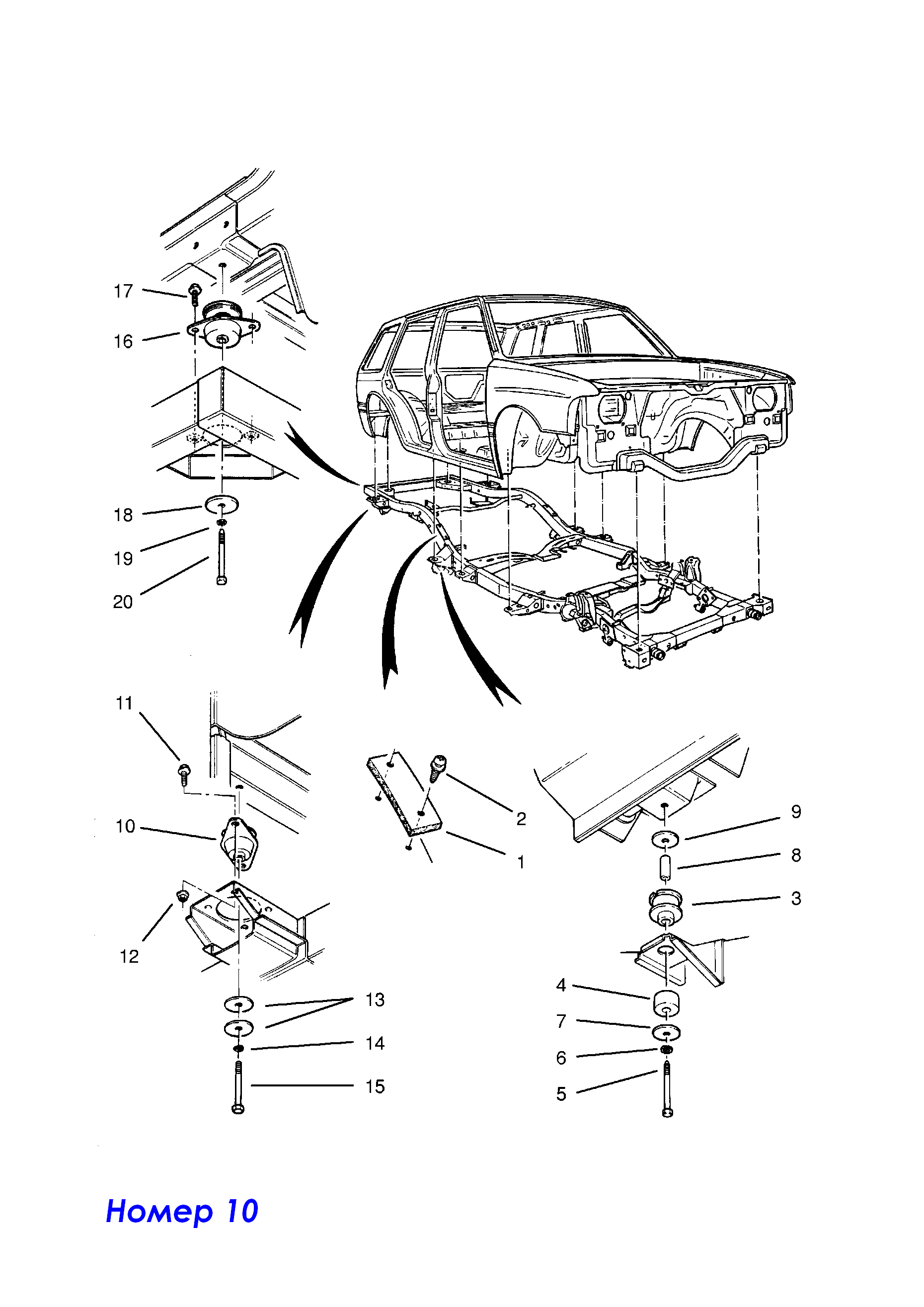 17
16
18
19
20
11
10
12
13
14
15
2
1
9
8
3
4
7
6
5
Номер 10